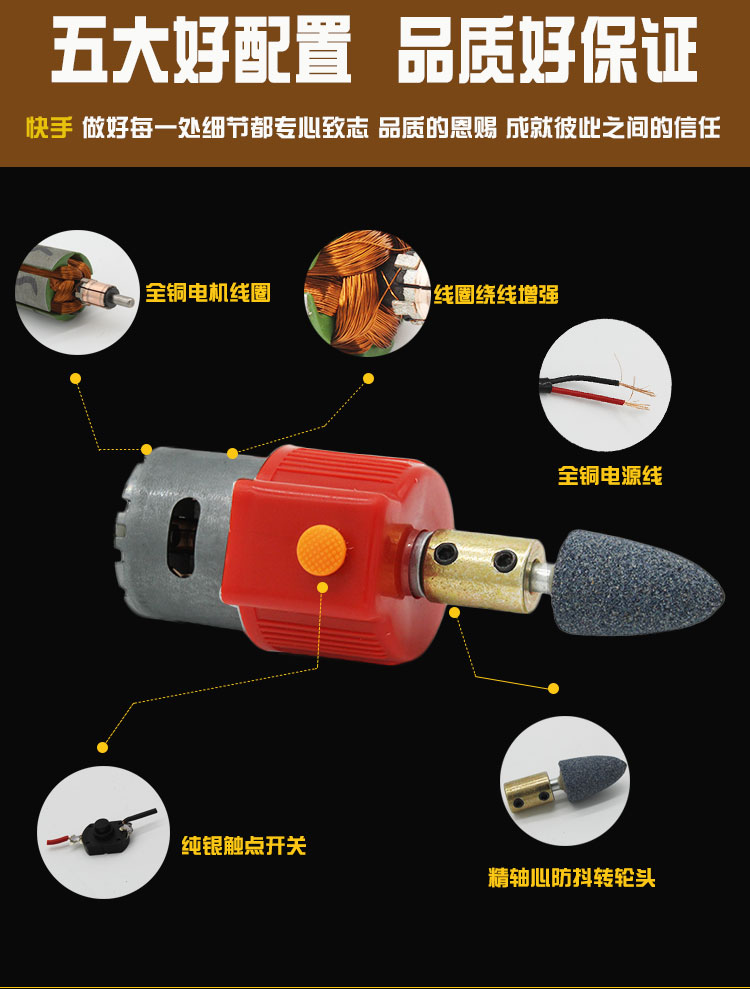 五大好配置 品质好保证

快手 做好每一处细节都专心致志 品质的恩赐 成就彼此之间的信任

全铜电机线圈

线圈绕线增强

全铜电源线

纯银触点开关

精轴心防抖转轮头